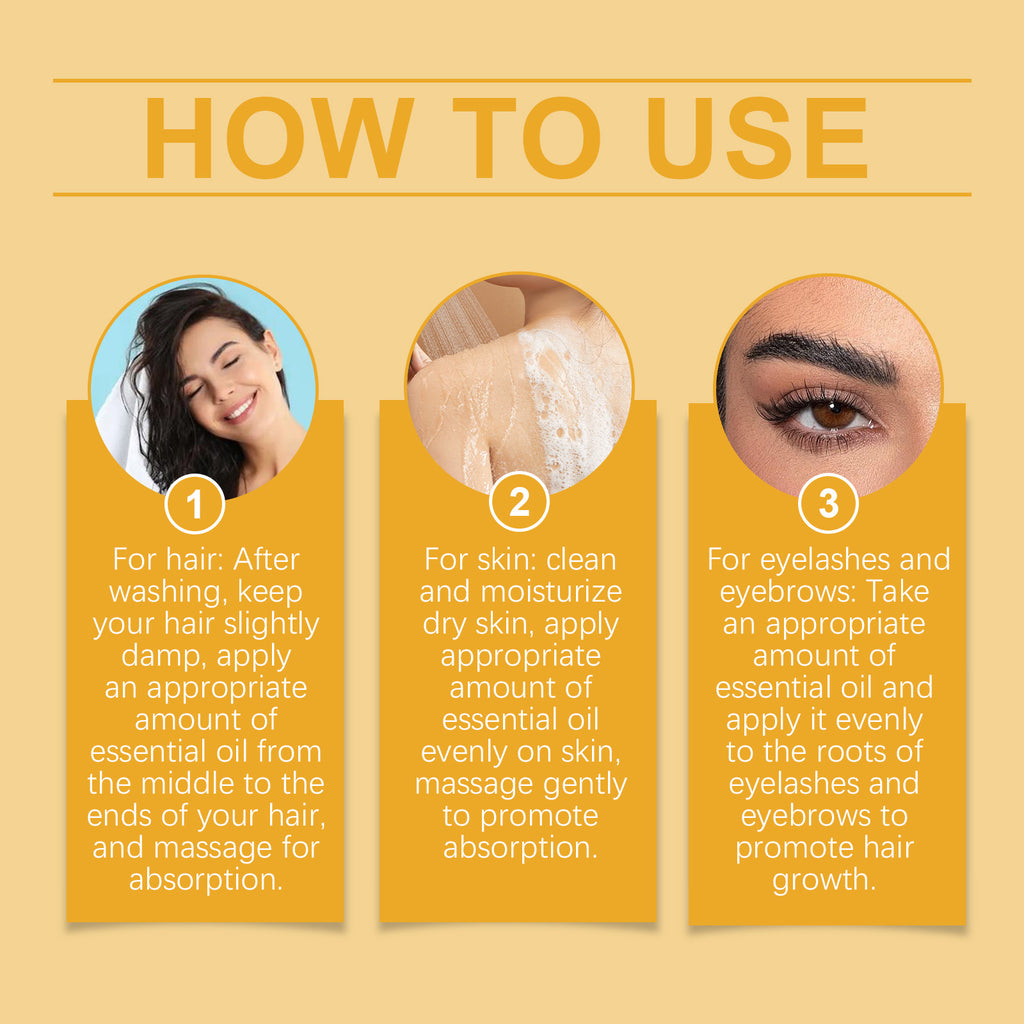 HOW TO USE

1

For hair: After washing, keep your hair slightly damp, apply an appropriate amount of essential oil from the middle to the ends of your hair, and massage for absorption.

2

For skin: clean and moisturize dry skin, apply appropriate amount of essential oil evenly on skin, massage gently to promote absorption.

3

For eyelashes and eyebrows: Take an appropriate amount of essential oil and apply it evenly to the roots of eyelashes and eyebrows to promote hair growth.