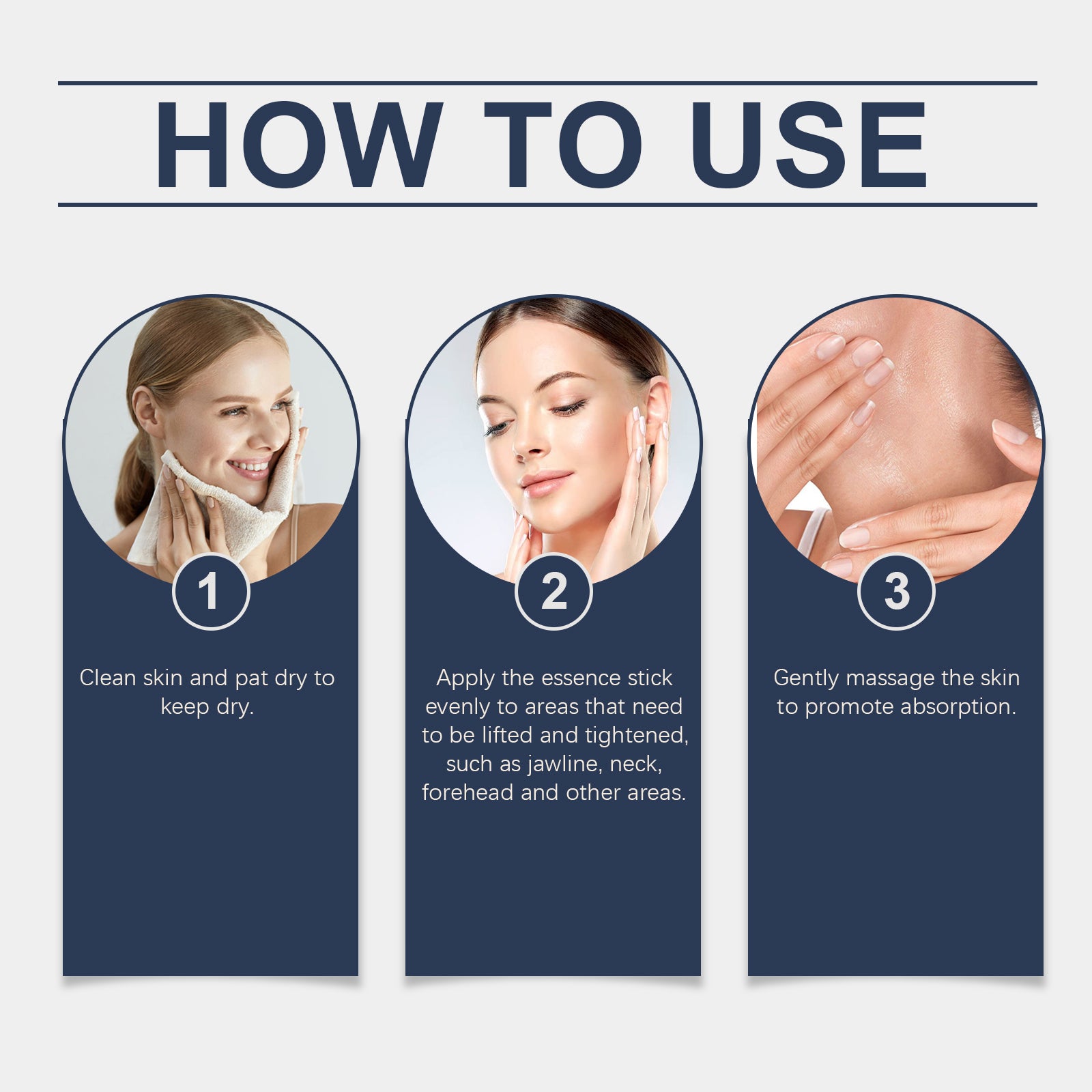 HOW TO USE

1

Clean skin and pat dry to keep dry.

2

Apply the essence stick evenly to areas that need to be lifted and tightened, such as jawline, neck, forehead and other areas.

3

Gently massage the skin to promote absorption.